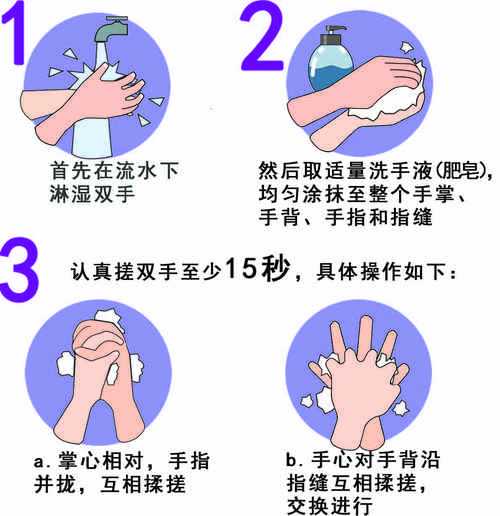 1

首先在流水下淋湿双手

2

然后取适量洗手液(肥皂),均匀涂抹至整个手掌、手背、手指和指缝

3

认真搓双手至少15秒，具体操作如下：

a. 掌心相对，手指并拢，互相揉搓

b. 手心对手背沿指缝互相揉搓，交换进行